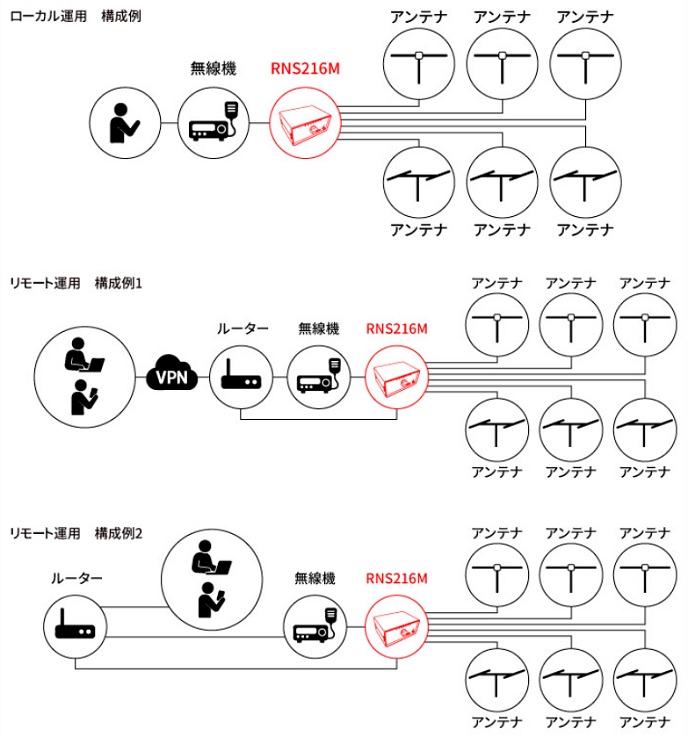 ローカル運用　構成例

アンテナ　アンテナ　アンテナ

無線機　RNS216M

アンテナ　アンテナ　アンテナ

リモート運用　構成例1

アンテナ　アンテナ　アンテナ

ルーター　無線機　RNS216M

VPN

アンテナ　アンテナ　アンテナ

リモート運用　構成例2

アンテナ　アンテナ　アンテナ

ルーター　無線機　RNS216M

アンテナ　アンテナ　アンテナ